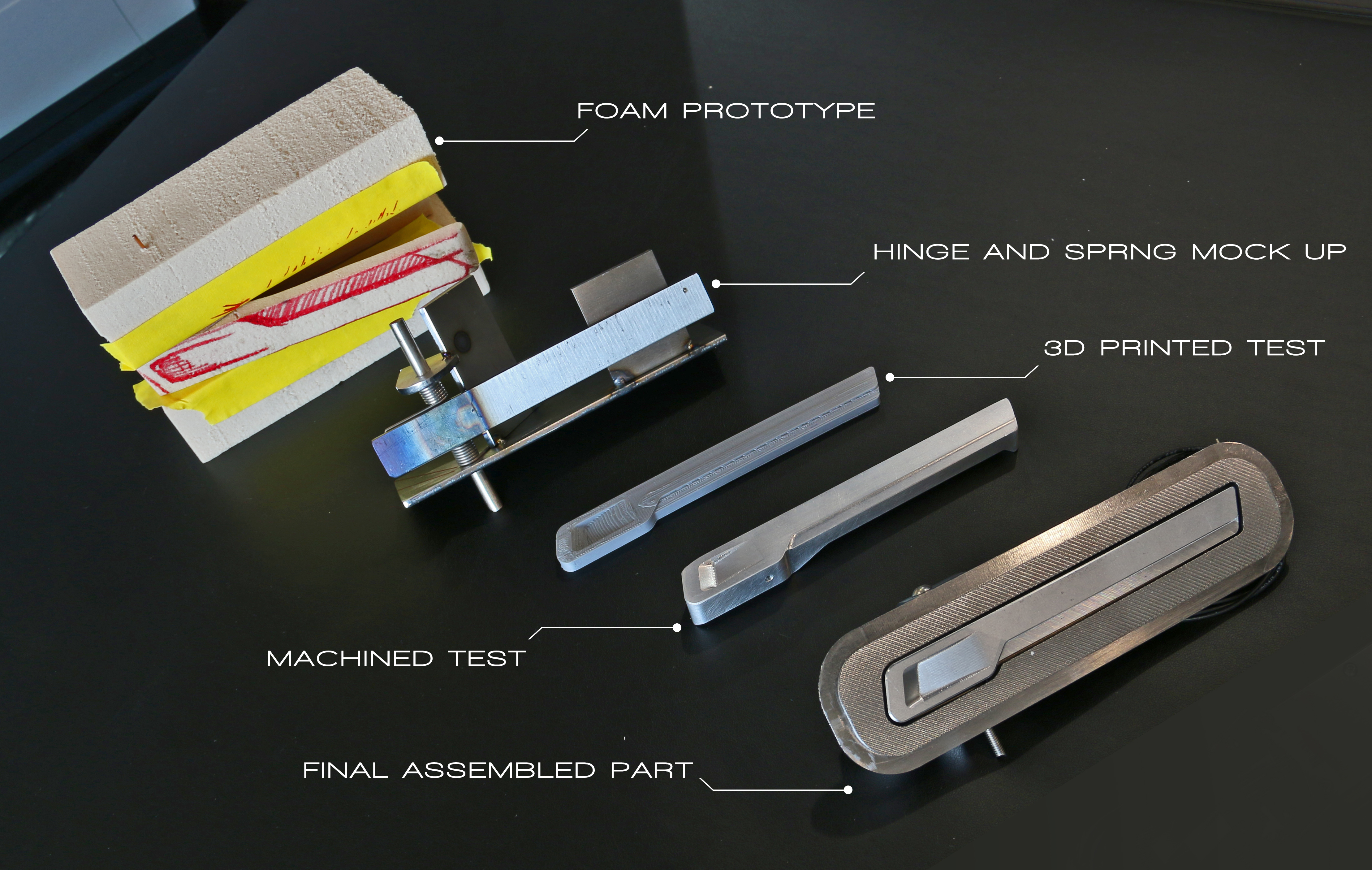 FOAM PROTOTYPE

HINGE AND SPRNG MOCK UP

3D PRINTED TEST

MACHINED TEST

FINAL ASSEMBLED PART